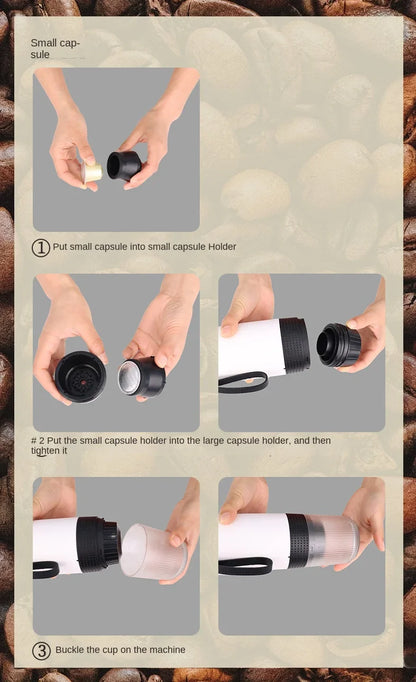 Small capsule

① Put small capsule into small capsule Holder

# 2 Put the small capsule holder into the large capsule holder, and then tighten it

③ Buckle the cup on the machine