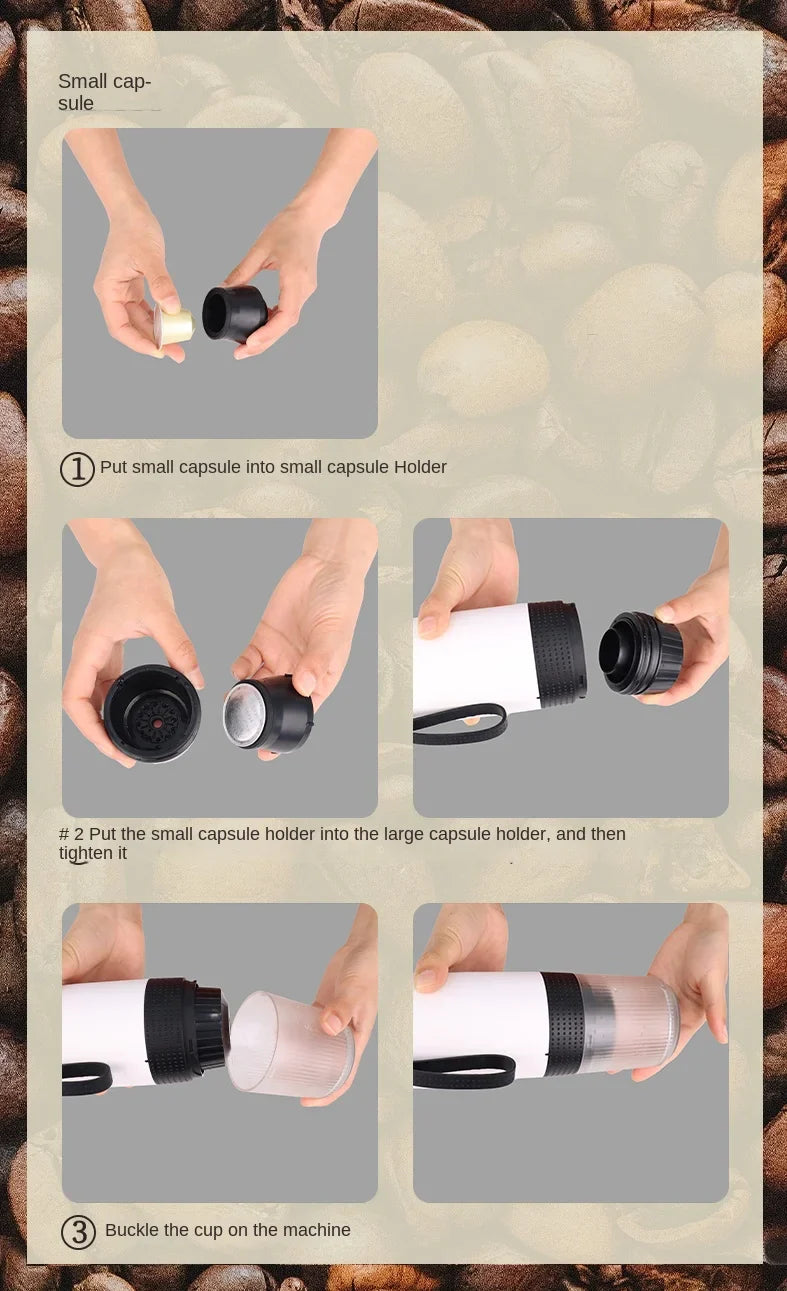 Small capsule

① Put small capsule into small capsule Holder

# 2 Put the small capsule holder into the large capsule holder, and then tighten it

③ Buckle the cup on the machine