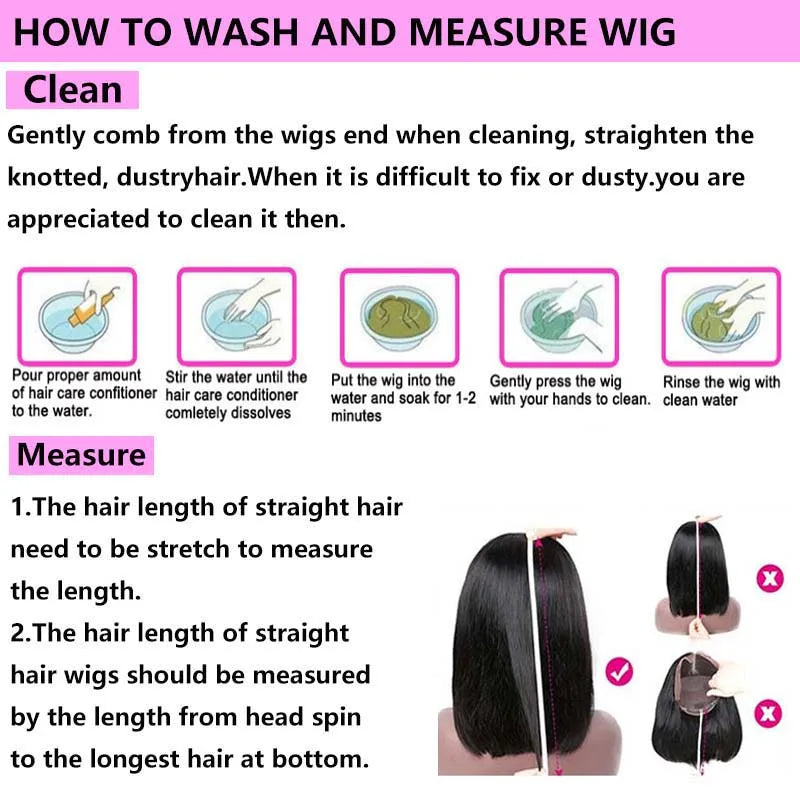 HOW TO WASH AND MEASURE WIG

Clean

Gently comb from the wigs end when cleaning, straighten the knotted, dustryhair.When it is difficult to fix or dusty.you are appreciated to clean it then.

Pour proper amount of hair care confitioner to the water.

Stir the water until the hair care conditioner comletely dissolves

Put the wig into the water and soak for 1-2 minutes

Gently press the wig with your hands to clean.

Rinse the wig with clean water

Measure

1.The hair length of straight hair need to be stretch to measure the length.
2.The hair length of straight hair wigs should be measured by the length from head spin to the longest hair at bottom.