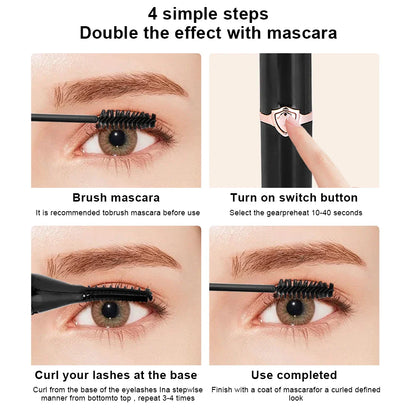 4 simple steps
Double the effect with mascara

Brush mascara
It is recommended tobrush mascara before use

Turn on switch button
Select the gearpreheat 10-40 seconds

Curl your lashes at the base
Curl from the base of the eyelashes Ina stepwise manner from bottomto top , repeat 3-4 times

Use completed
Finish with a coat of mascarafor a curled defined look